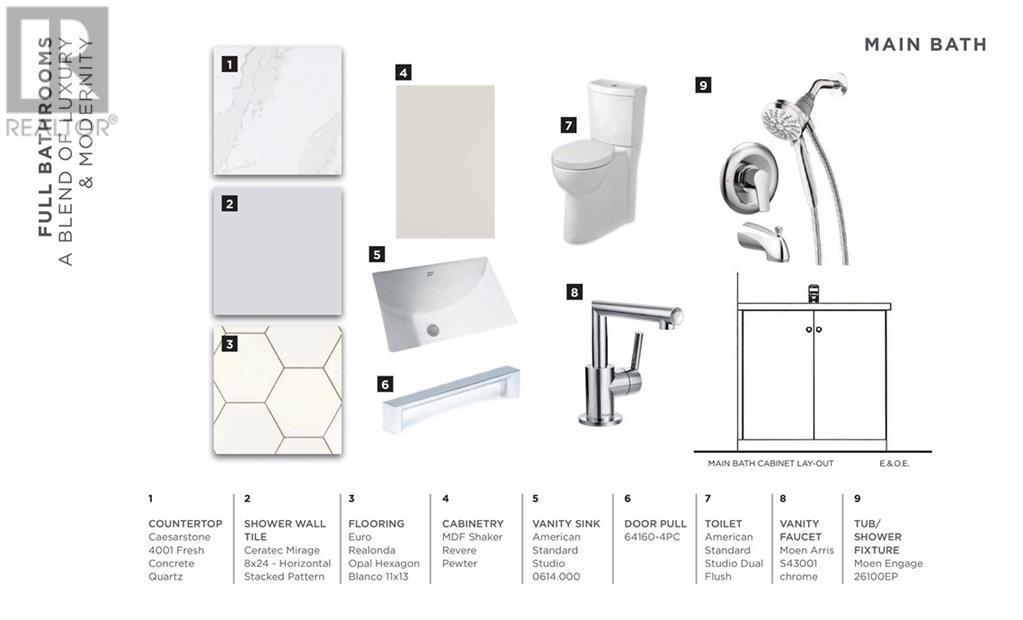 REALTOR®

FULL BATHROOMS
A BLEND OF LUXURY & MODERNITY

MAIN BATH

1
2
3
4
5
6
7
8
9

MAIN BATH CABINET LAY-OUT E.&O.E.

1
COUNTERTOP
Caesarstone 4001 Fresh Concrete Quartz

2
SHOWER WALL TILE
Ceratec Mirage 8x24 - Horizontal Stacked Pattern

3
FLOORING
Euro Realonda Opal Hexagon Blanco 11x13

4
CABINETRY
MDF Shaker Revere Pewter

5
VANITY SINK
American Standard Studio 0614.000

6
DOOR PULL
64160-4PC

7
TOILET
American Standard Studio Dual Flush

8
VANITY FAUCET
Moen Arris S43001 chrome

9
TUB/ SHOWER FIXTURE
Moen Engage 26100EP